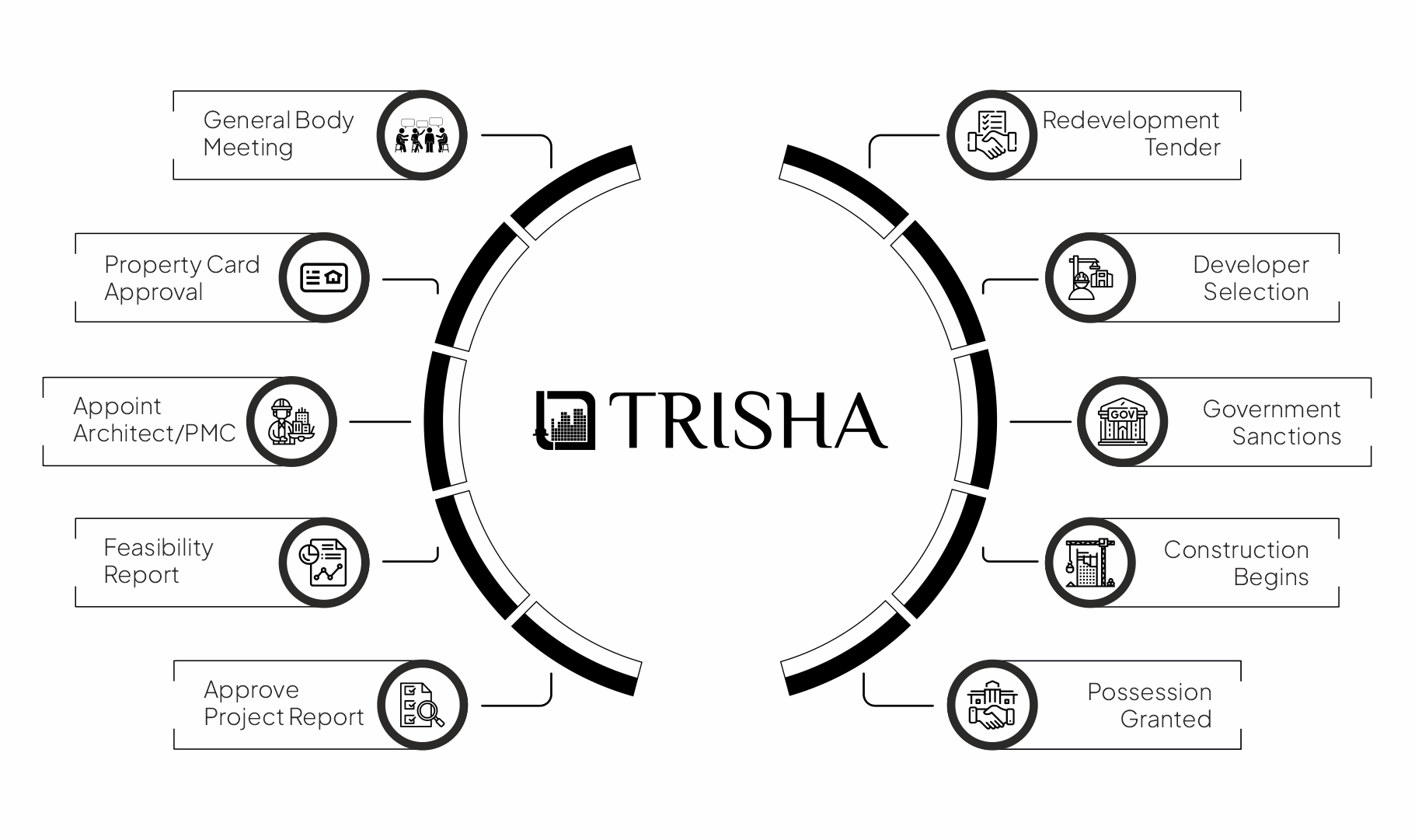 General Body Meeting

Property Card Approval

Appoint Architect/PMC

Feasibility Report

Approve Project Report

TRISHA

Redevelopment Tender

Developer Selection

GOV

Government Sanctions

Construction Begins

Possession Granted